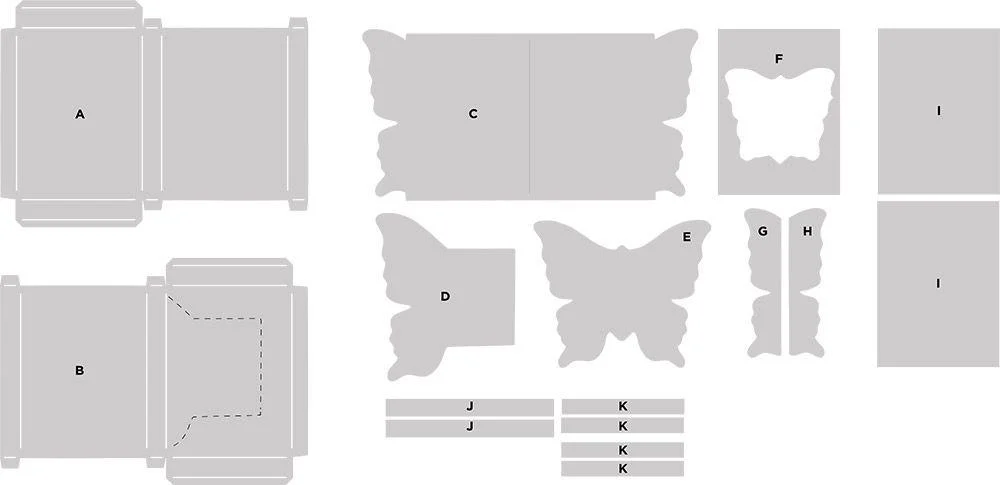 A

B

C

D

E

F

G H

I

I

J
J

K
K
K
K