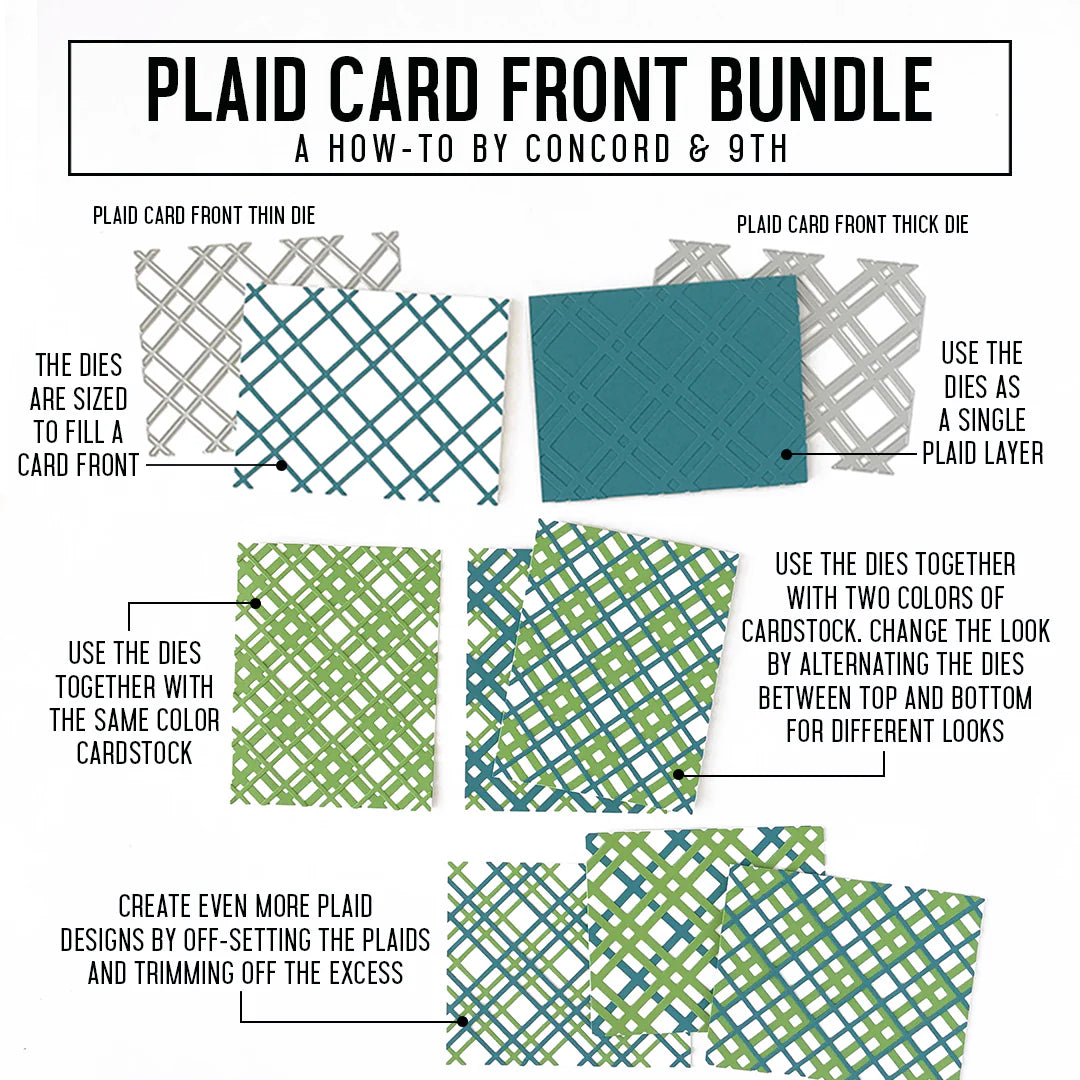 PLAID CARD FRONT BUNDLE
A HOW-TO BY CONCORD & 9TH

PLAID CARD FRONT THIN DIE

PLAID CARD FRONT THICK DIE

THE DIES ARE SIZED TO FILL A CARD FRONT

USE THE DIES AS A SINGLE PLAID LAYER

USE THE DIES TOGETHER WITH THE SAME COLOR CARDSTOCK

USE THE DIES TOGETHER WITH TWO COLORS OF CARDSTOCK. CHANGE THE LOOK BY ALTERNATING THE DIES BETWEEN TOP AND BOTTOM FOR DIFFERENT LOOKS

CREATE EVEN MORE PLAID DESIGNS BY OFF-SETTING THE PLAIDS AND TRIMMING OFF THE EXCESS